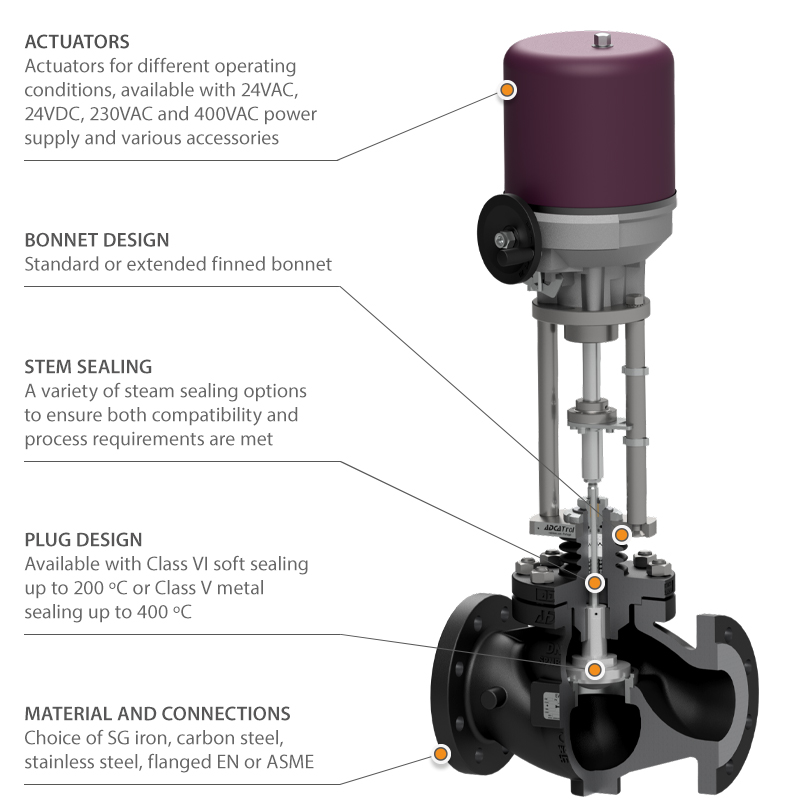 ACTUATORS
Actuators for different operating conditions, available with 24VAC, 24VDC, 230VAC and 400VAC power supply and various accessories

BONNET DESIGN
Standard or extended finned bonnet

STEM SEALING
A variety of steam sealing options to ensure both compatibility and process requirements are met

PLUG DESIGN
Available with Class VI soft sealing up to 200 ºC or Class V metal sealing up to 400 ºC

MATERIAL AND CONNECTIONS
Choice of SG iron, carbon steel, stainless steel, flanged EN or ASME

ADCATrol